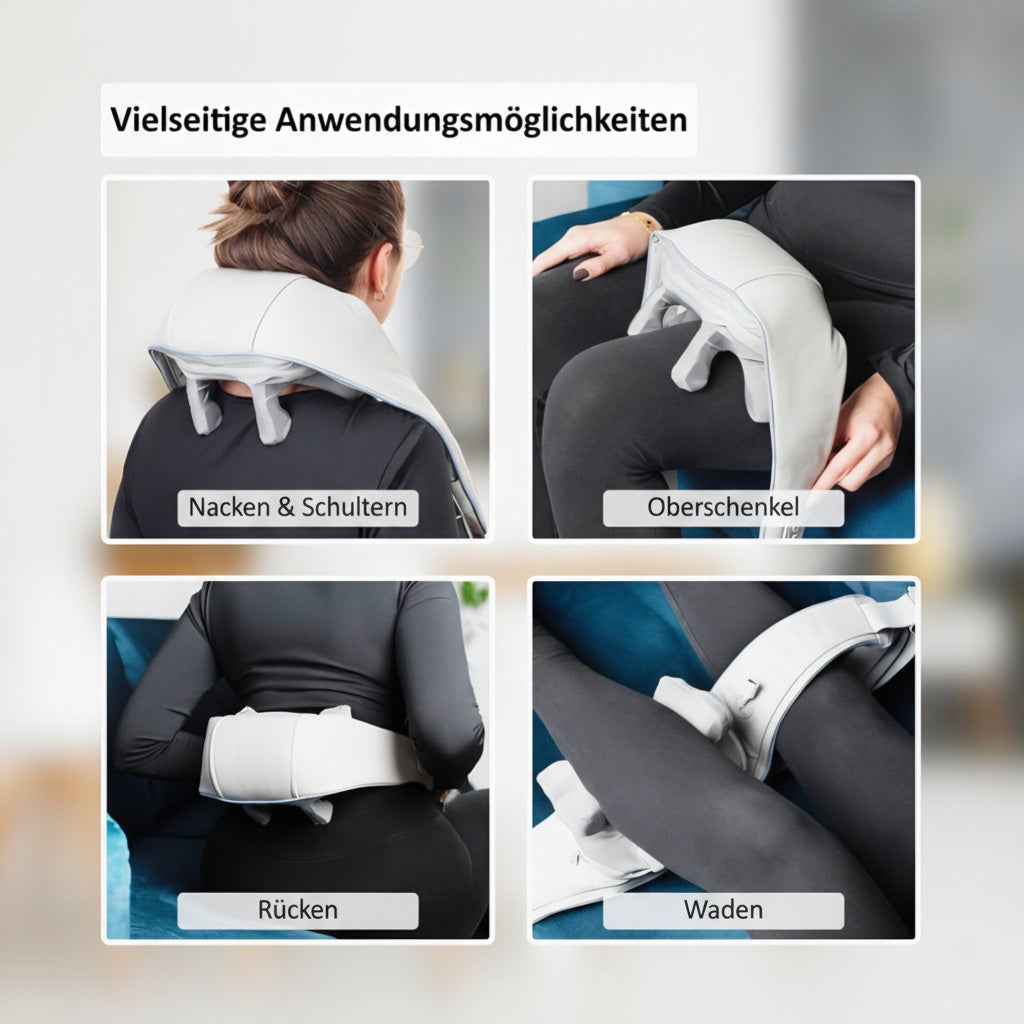 Vielseitige Anwendungsmöglichkeiten

Nacken & Schultern

Oberschenkel

Rücken

Waden